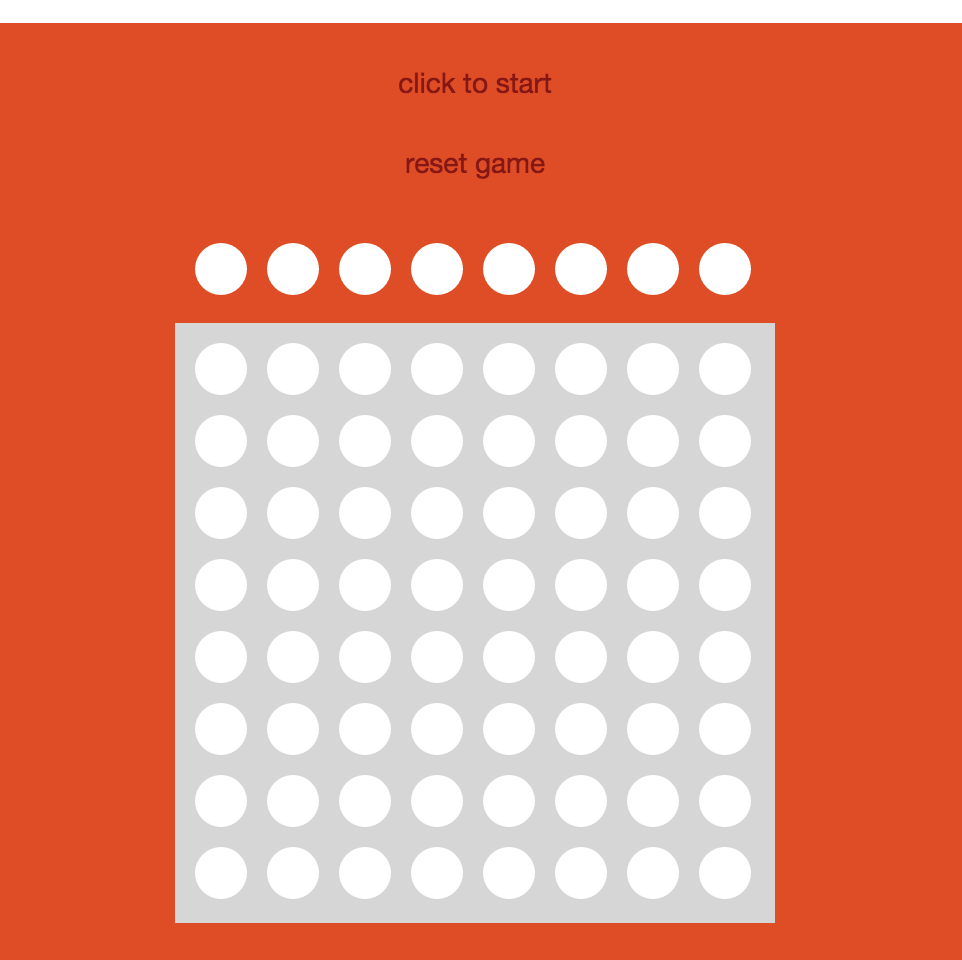 click to start

reset game